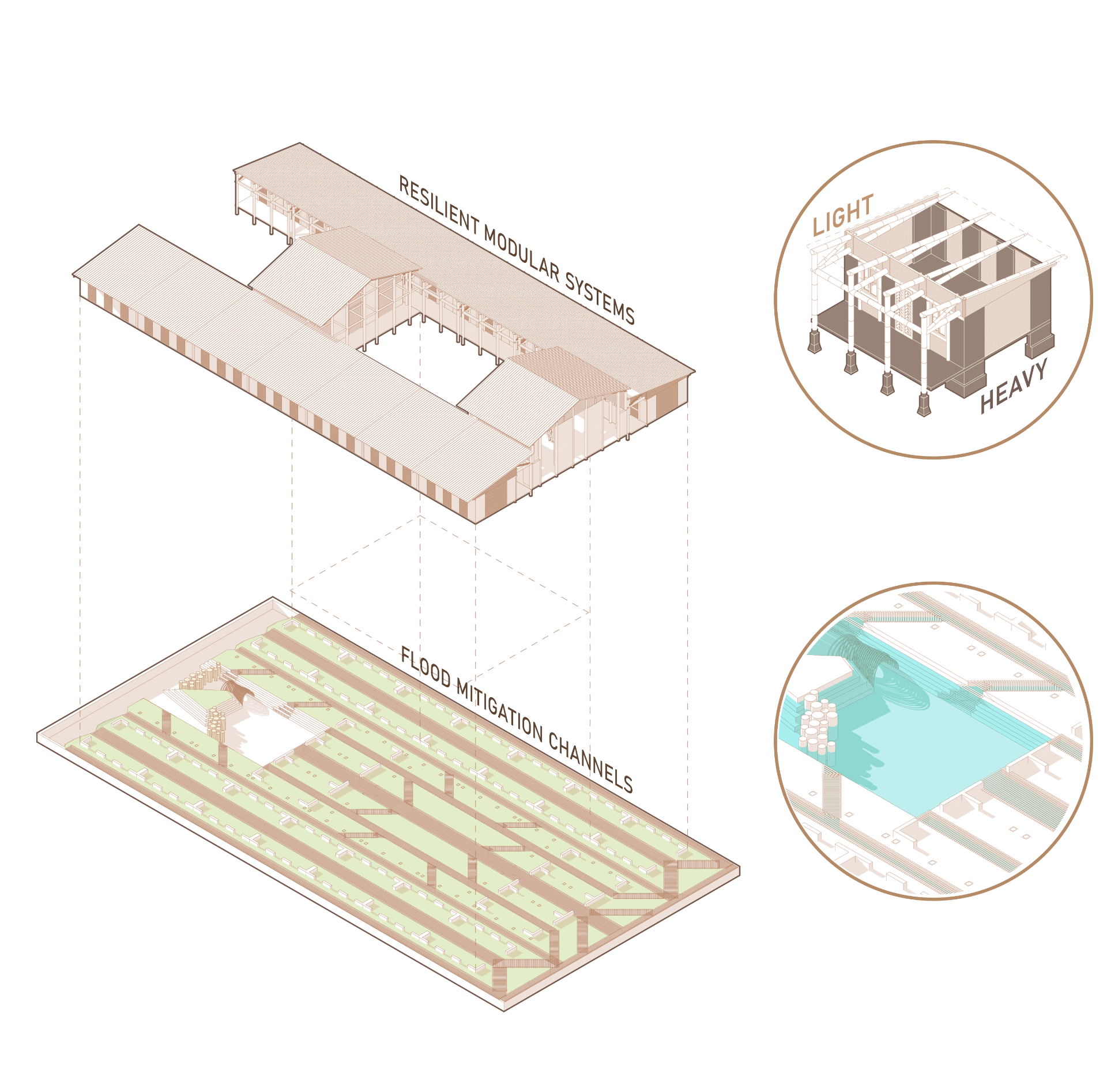 RESILIENT MODULAR SYSTEMS

LIGHT

HEAVY

FLOOD MITIGATION CHANNELS